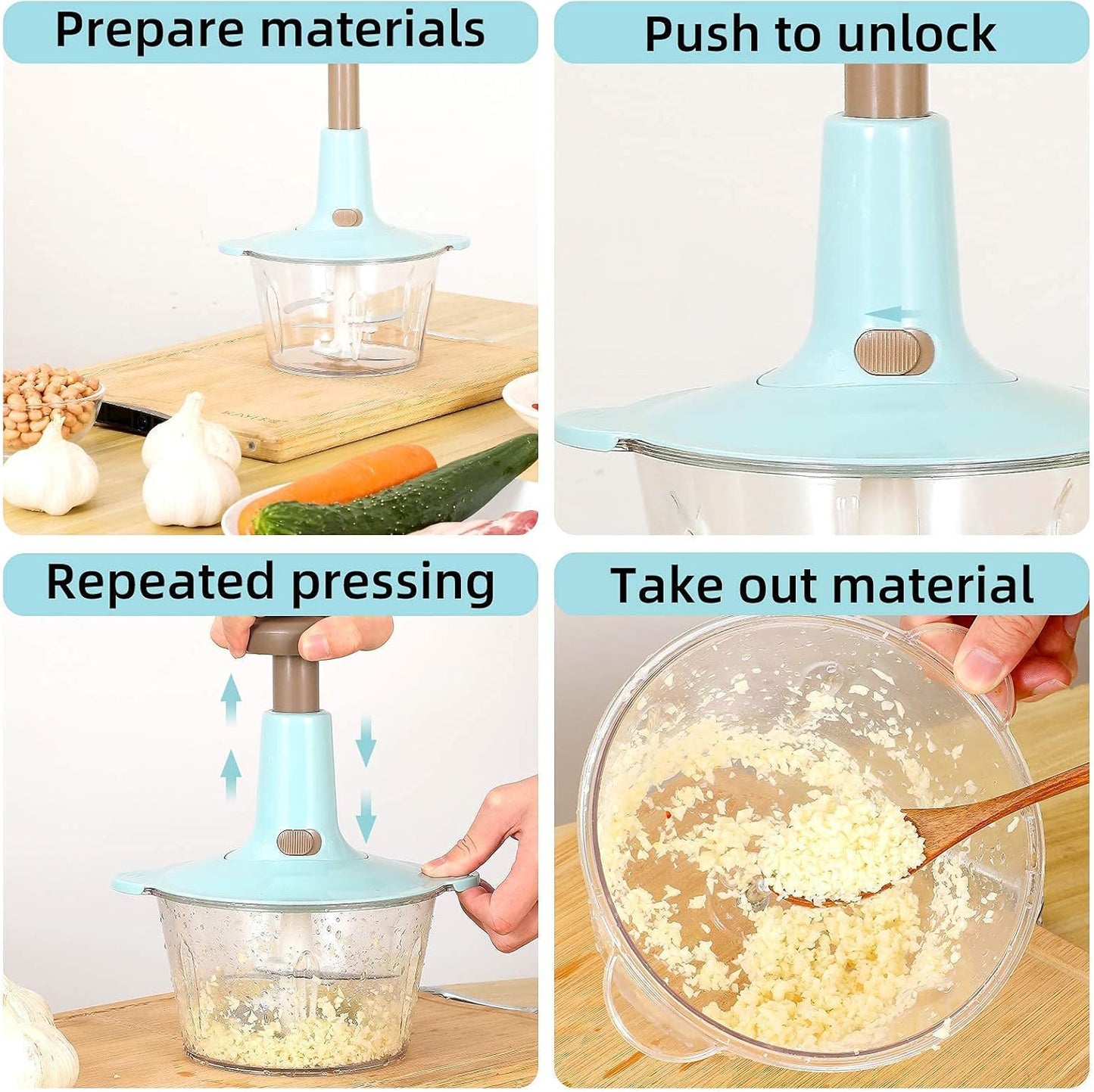 Prepare materials

Push to unlock

Repeated pressing

Take out material