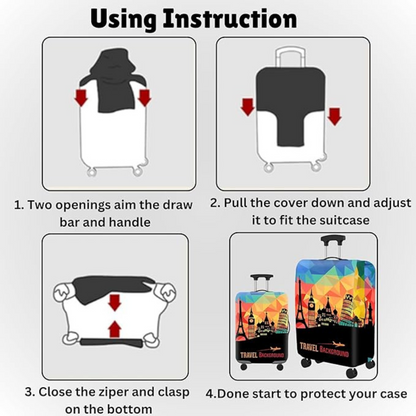 Using Instruction

1. Two openings aim the draw bar and handle

2. Pull the cover down and adjust it to fit the suitcase

3. Close the ziper and clasp on the bottom

TRAVEL BACKGROUND

TRAVEL BACKGROUND

4.Done start to protect your case