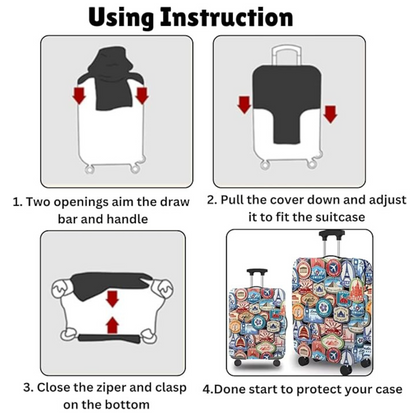 Using Instruction

1. Two openings aim the draw bar and handle

2. Pull the cover down and adjust it to fit the suitcase

3. Close the ziper and clasp on the bottom

4.Done start to protect your case