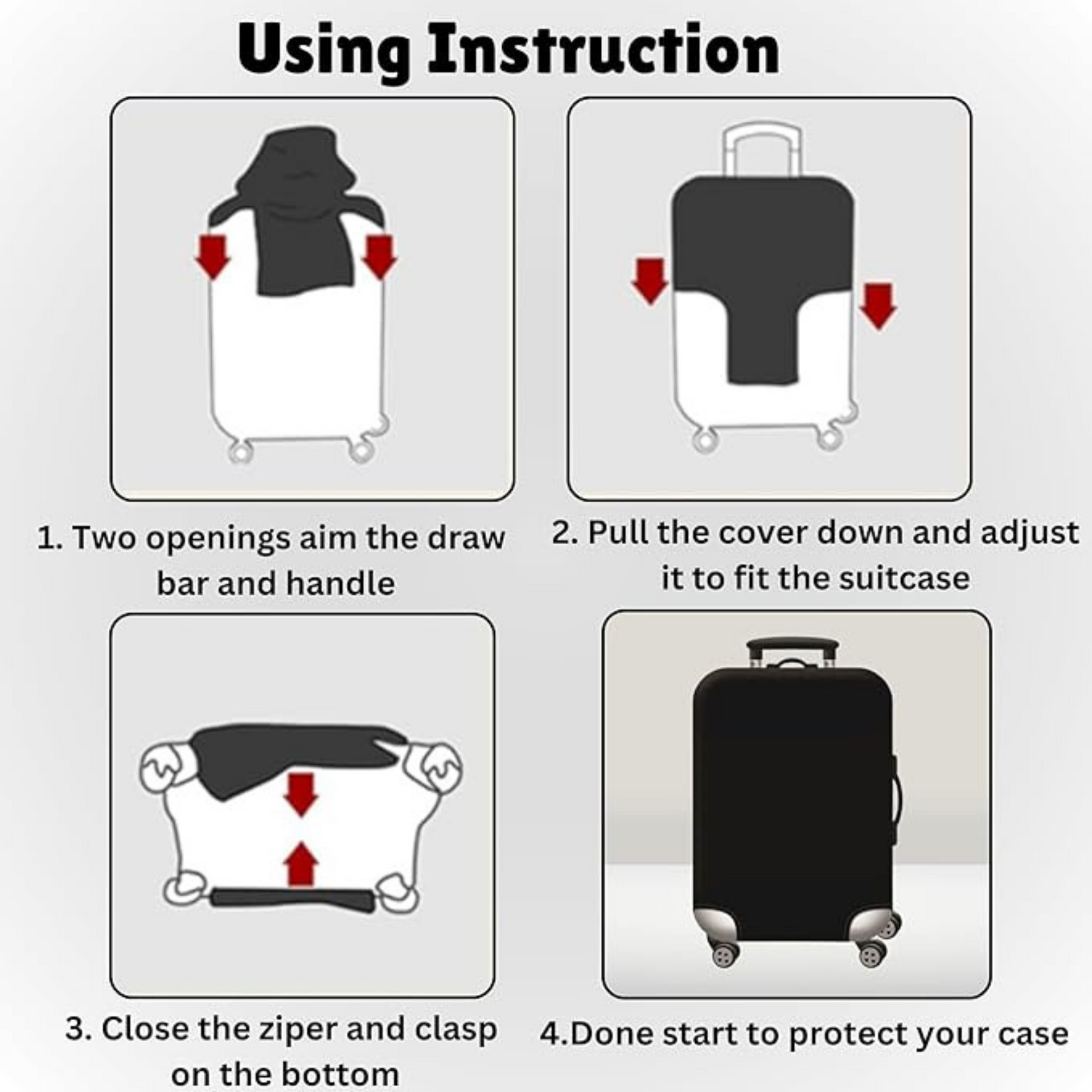 Using Instruction

1. Two openings aim the draw bar and handle

2. Pull the cover down and adjust it to fit the suitcase

3. Close the ziper and clasp on the bottom

4.Done start to protect your case