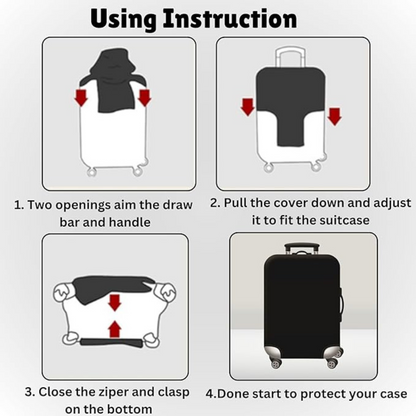 Using Instruction

1. Two openings aim the draw bar and handle

2. Pull the cover down and adjust it to fit the suitcase

3. Close the ziper and clasp on the bottom

4.Done start to protect your case