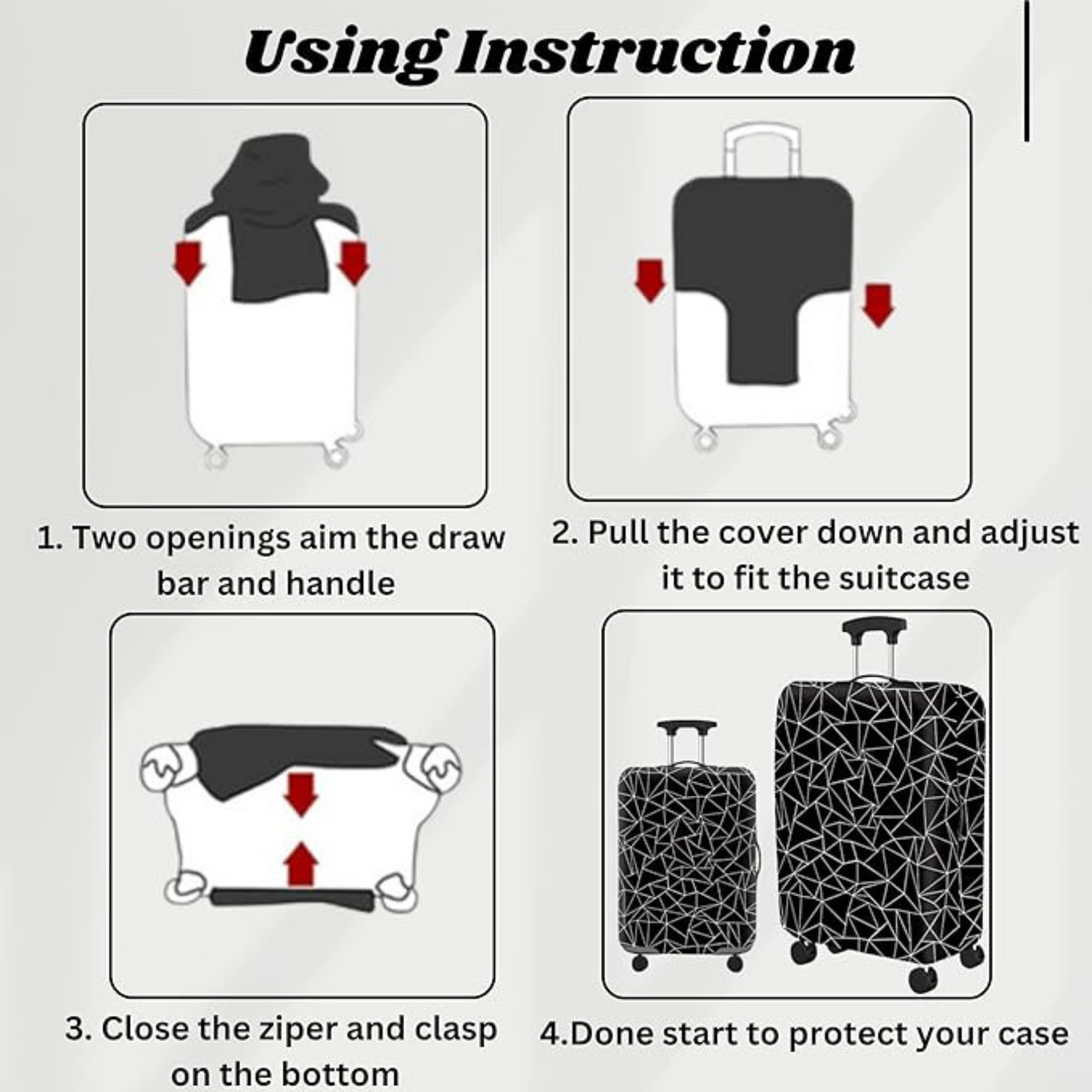 Using Instruction

1. Two openings aim the draw bar and handle

2. Pull the cover down and adjust it to fit the suitcase

3. Close the ziper and clasp on the bottom

4.Done start to protect your case