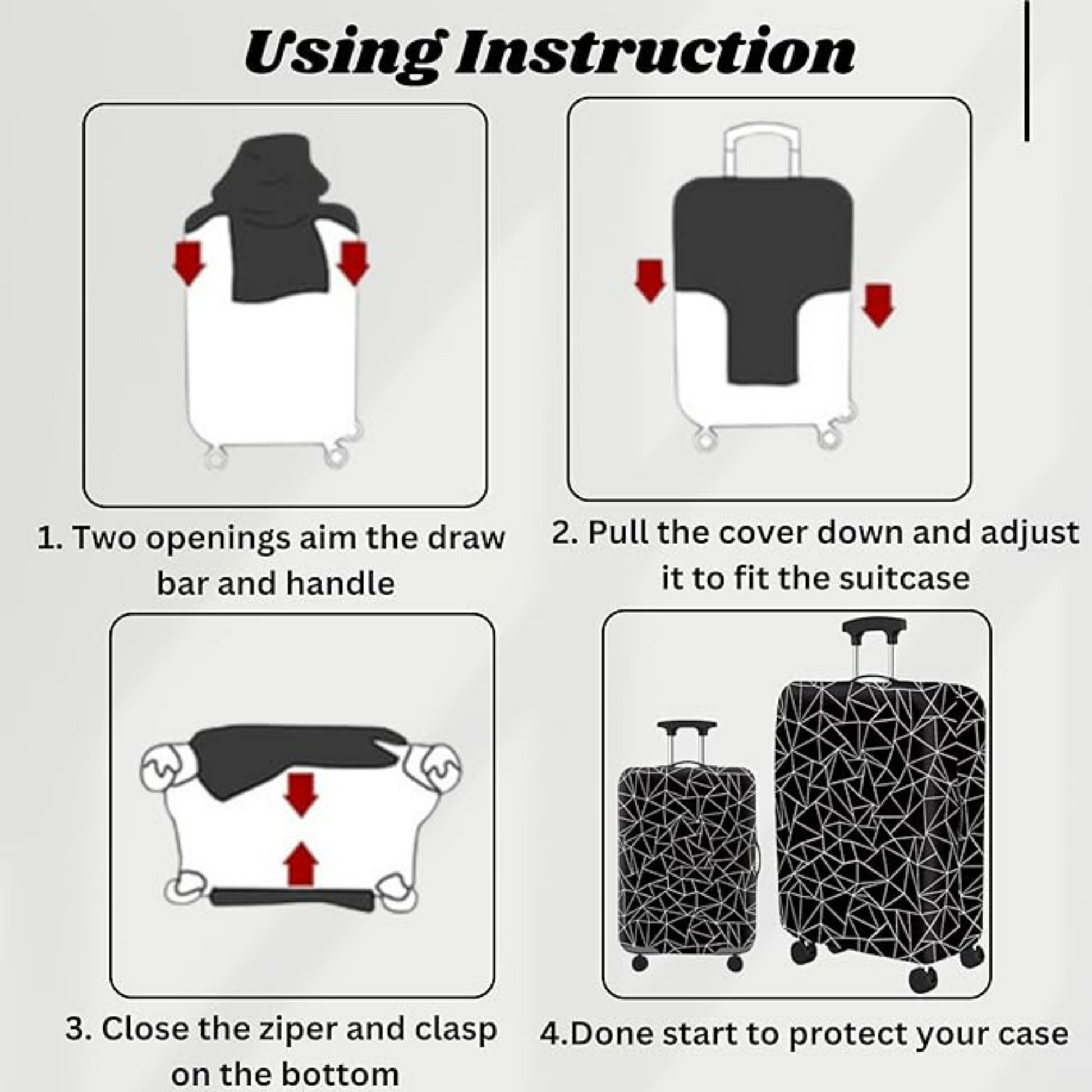 Using Instruction

1. Two openings aim the draw bar and handle

2. Pull the cover down and adjust it to fit the suitcase

3. Close the ziper and clasp on the bottom

4.Done start to protect your case