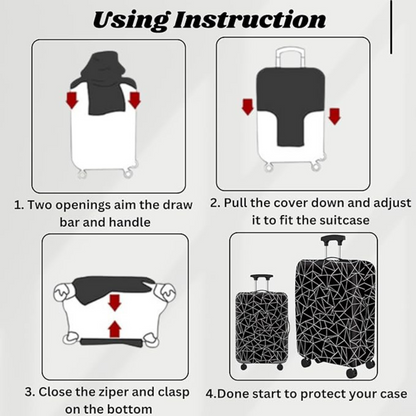 Using Instruction

1. Two openings aim the draw bar and handle

2. Pull the cover down and adjust it to fit the suitcase

3. Close the ziper and clasp on the bottom

4.Done start to protect your case