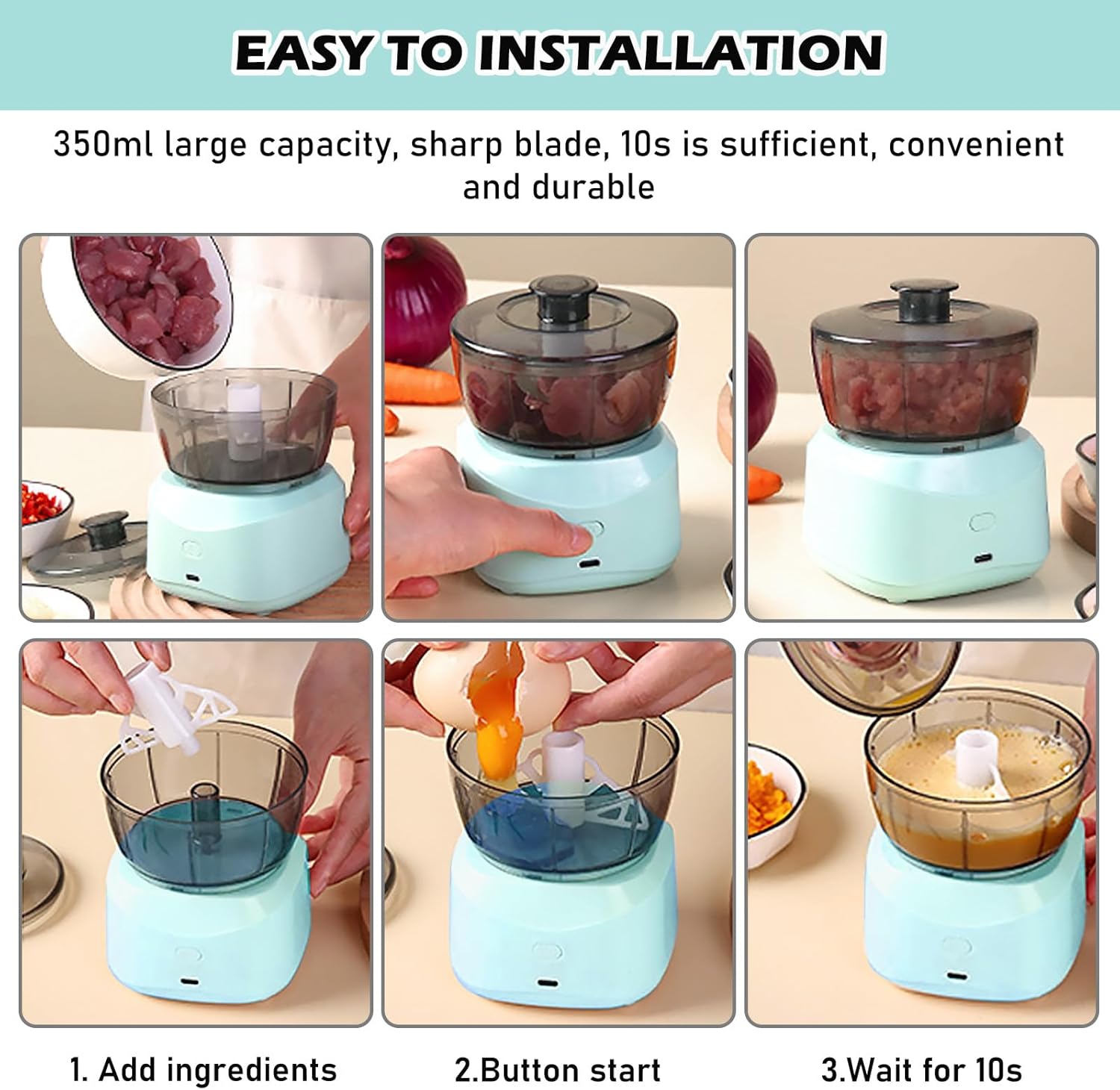 EASY TO INSTALLATION

350ml large capacity, sharp blade, 10s is sufficient, convenient and durable

1. Add ingredients

2.Button start

3.Wait for 10s