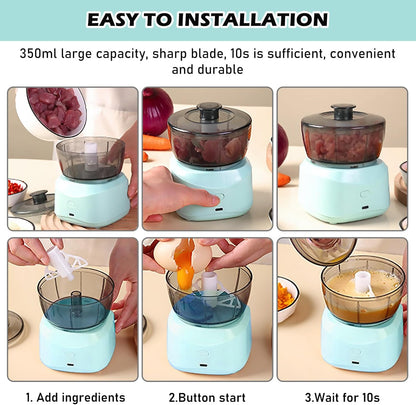 EASY TO INSTALLATION

350ml large capacity, sharp blade, 10s is sufficient, convenient and durable

1. Add ingredients

2.Button start

3.Wait for 10s