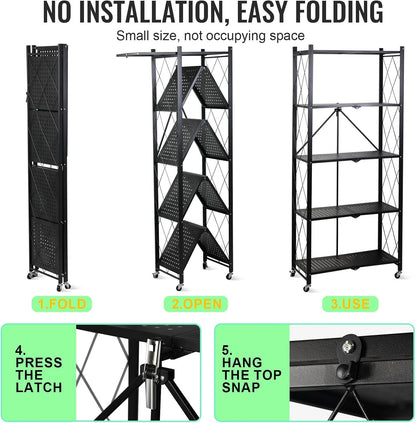 NO INSTALLATION, EASY FOLDING

Small size, not occupying space

1.FOLD

2.OPEN

3.USE

4. PRESS THE LATCH

5. HANG THE TOP SNAP