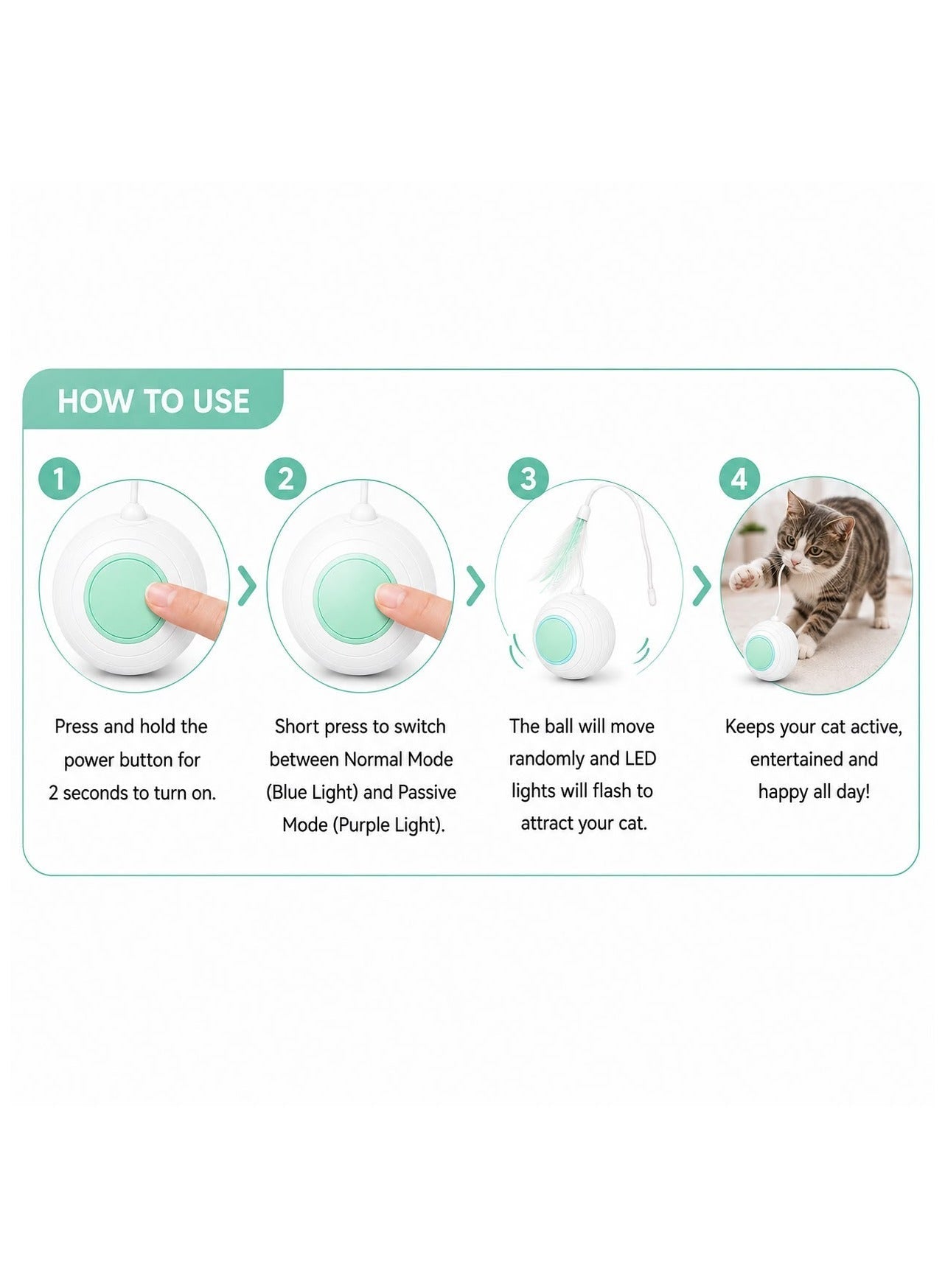 HOW TO USE

1

Press and hold the power button for 2 seconds to turn on.

2

Short press to switch between Normal Mode (Blue Light) and Passive Mode (Purple Light).

3

The ball will move randomly and LED lights will flash to attract your cat.

4

Keeps your cat active, entertained and happy all day!